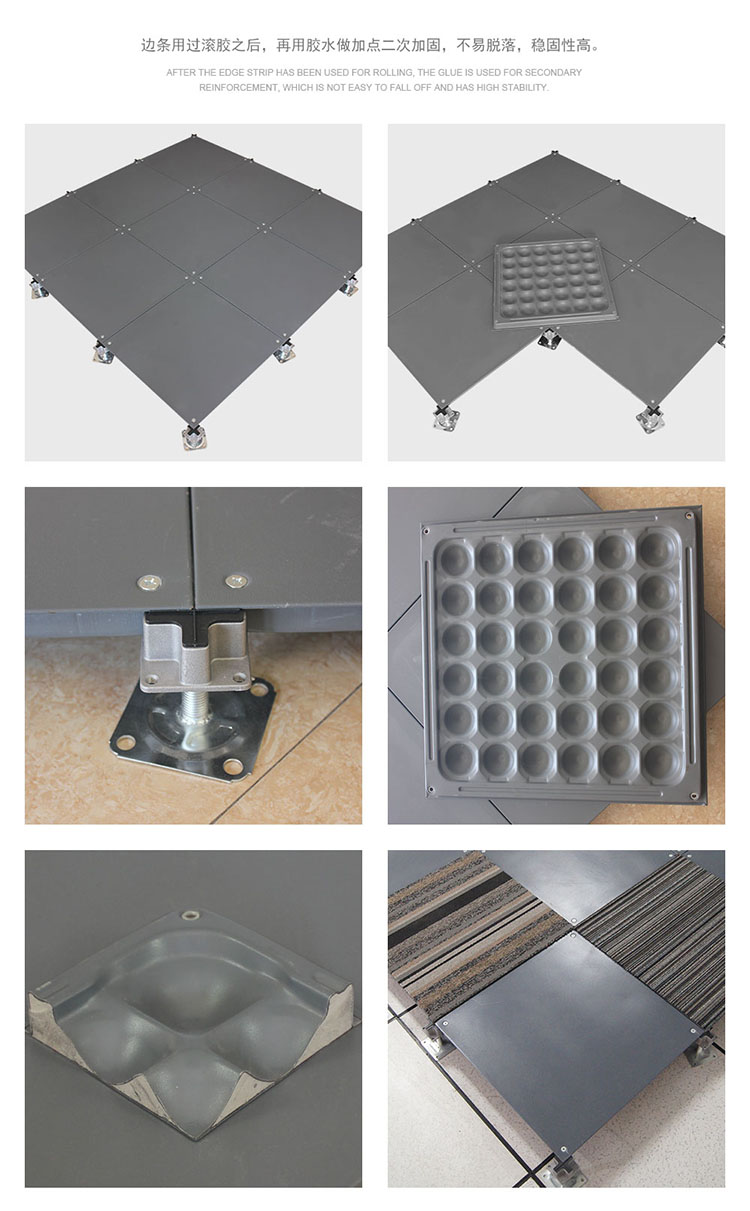 边条用过滚胶之后，再用胶水做加点二次加固，不易脱落，稳固性高。

AFTER THE EDGE STRIP HAS BEEN USED FOR ROLLING, THE GLUE IS USED FOR SECONDARY REINFORCEMENT, WHICH IS NOT EASY TO FALL OFF AND HAS HIGH STABILITY.